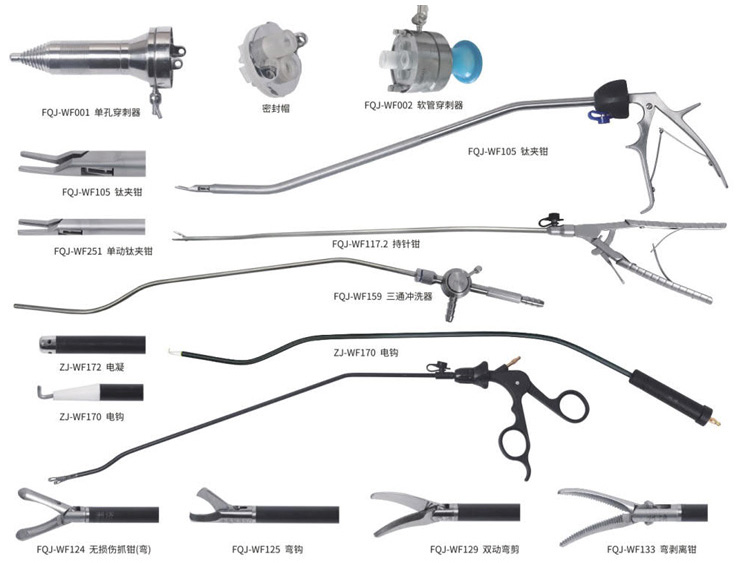 FQJ-WF001 单孔穿刺器

密封帽

FQJ-WF002 软管穿刺器

FQJ-WF105 钛夹钳

FQJ-WF105 钛夹钳

FQJ-WF251 单动钛夹钳

FQJ-WF117.2 持针钳

FQJ-WF159 三通冲洗器

ZJ-WF172 电凝

ZJ-WF170 电钩

ZJ-WF170 电钩

FQJ-WF124 无损伤抓钳(弯)

FQJ-WF125 弯钩

FQJ-WF129 双动弯剪

FQJ-WF133 弯剥离钳